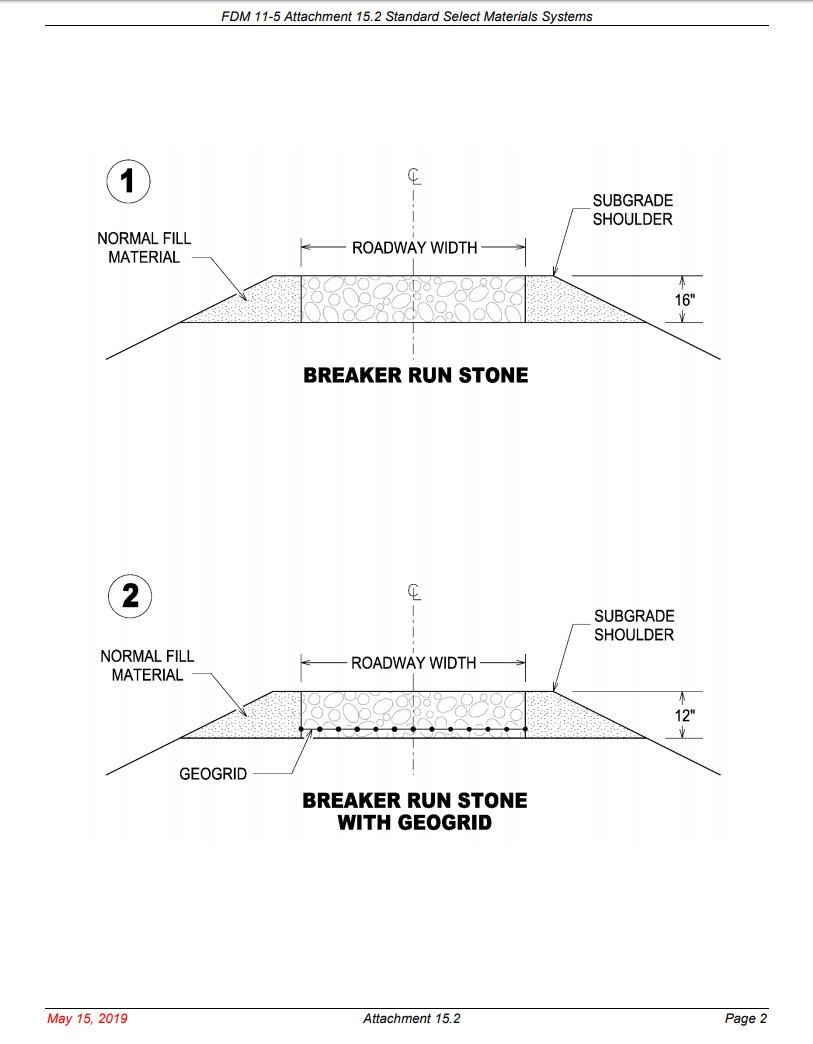 FDM 11-5 Attachment 15.2 Standard Select Materials Systems

1

℄

NORMAL FILL MATERIAL

ROADWAY WIDTH

SUBGRADE SHOULDER

16"

BREAKER RUN STONE

2

℄

NORMAL FILL MATERIAL

ROADWAY WIDTH

SUBGRADE SHOULDER

12"

GEOGRID

BREAKER RUN STONE WITH GEOGRID

May 15, 2019

Attachment 15.2

Page 2